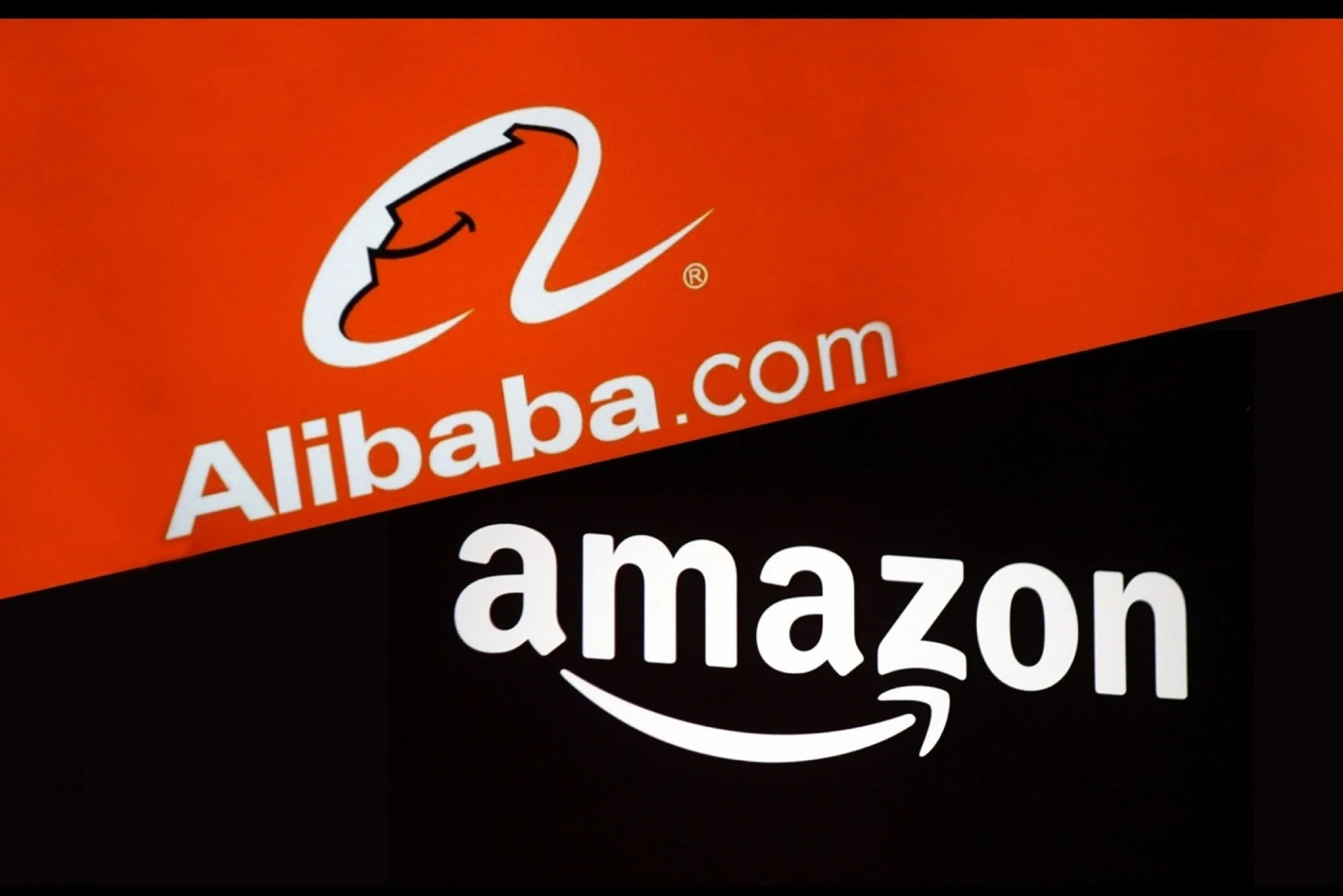 ®
Alibaba.com
amazon